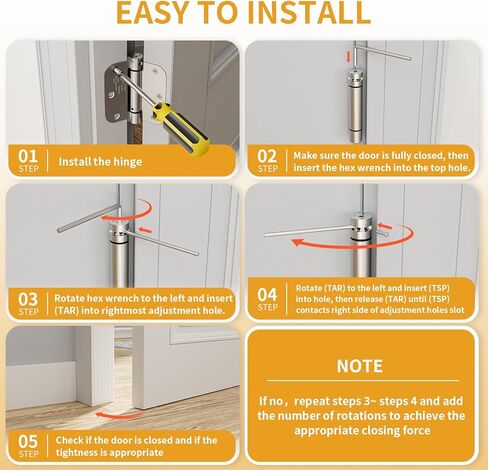 EASY TO INSTALL

01 STEP Install the hinge

02 STEP Make sure the door is fully closed, then insert the hex wrench into the top hole.

03 STEP Rotate hex wrench to the left and insert (TAR) into rightmost adjustment hole.

04 STEP Rotate (TAR) to the left and insert (TSP) into hole, then release (TAR) until (TSP) contacts right side of adjustment holes slot

05 STEP Check if the door is closed and if the tightness is appropriate

NOTE

If no，repeat steps 3~ steps 4 and add the number of rotations to achieve the appropriate closing force