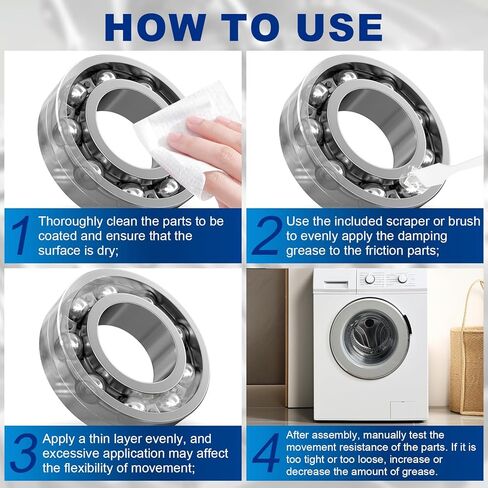 HOW TO USE

1 Thoroughly clean the parts to be coated and ensure that the surface is dry;

2 Use the included scraper or brush to evenly apply the damping grease to the friction parts;

3 Apply a thin layer evenly, and excessive application may affect the flexibility of movement;

4 After assembly, manually test the movement resistance of the parts. If it is too tight or too loose, increase or decrease the amount of grease.