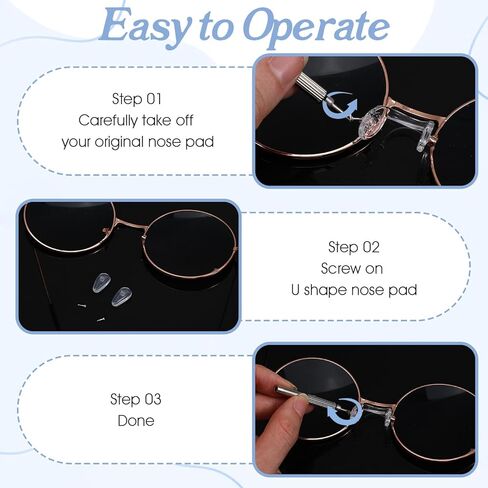 Easy to Operate

Step 01
Carefully take off
your original nose pad

Step 02
Screw on
U shape nose pad

Step 03
Done