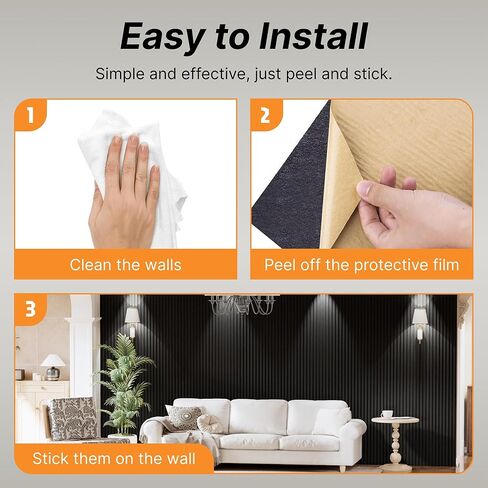 Easy to Install

Simple and effective, just peel and stick.

1

Clean the walls

2

Peel off the protective film

3

Stick them on the wall