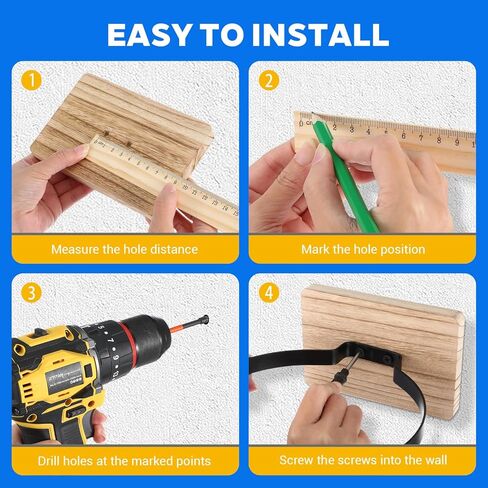 EASY TO INSTALL

1

Measure the hole distance

2

Mark the hole position

3

Drill holes at the marked points

4

Screw the screws into the wall