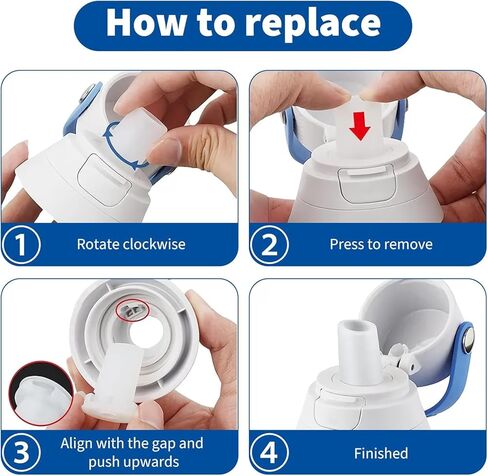 How to replace

1 Rotate clockwise

2 Press to remove

3 Align with the gap and push upwards

4 Finished