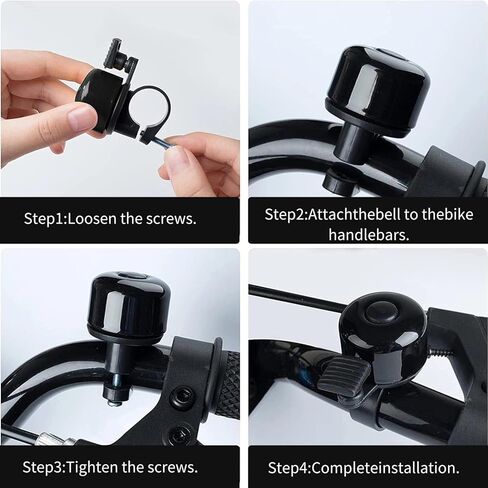 Step1:Loosen the screws.

Step2:Attachthebell to thebike handlebars.

Step3:Tighten the screws.

Step4:Completeinstallation.