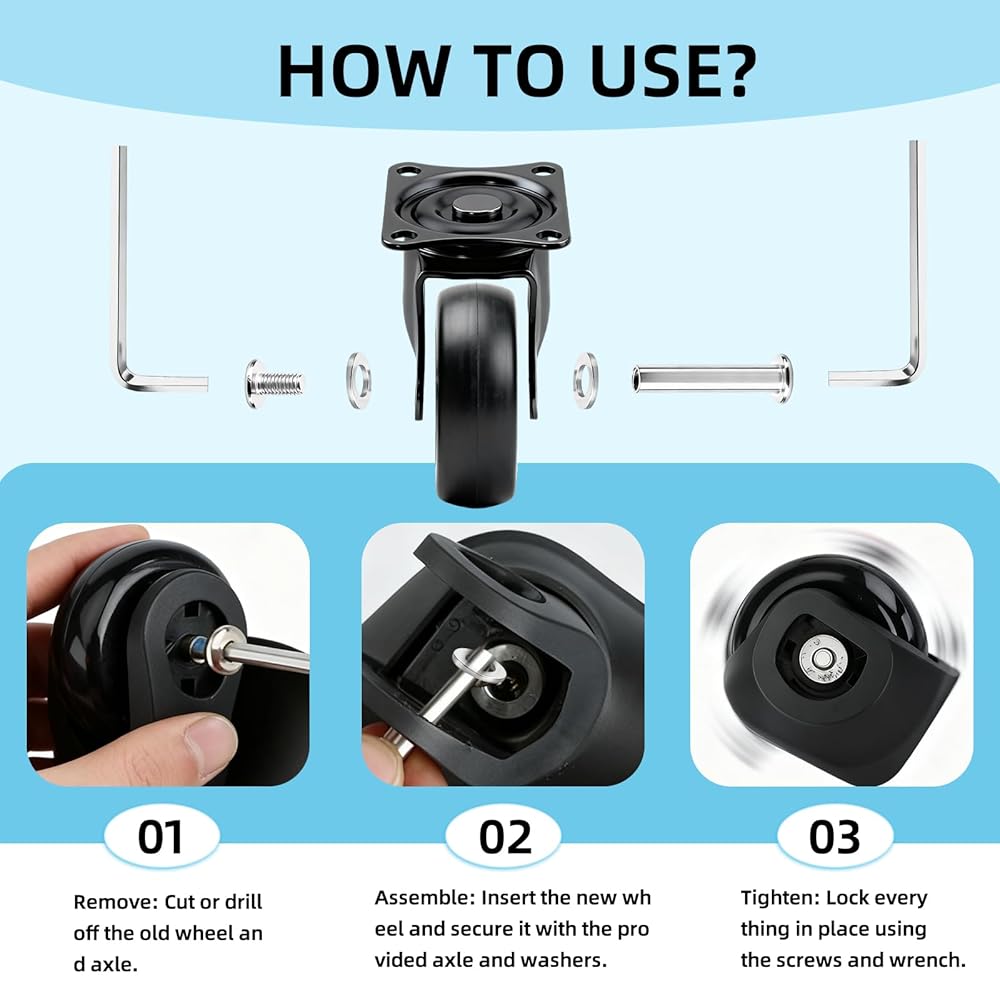 HOW TO USE?

01

Remove: Cut or drill off the old wheel an d axle.

02

Assemble: Insert the new wh eel and secure it with the pro vided axle and washers.

03

Tighten: Lock every thing in place using the screws and wrench.