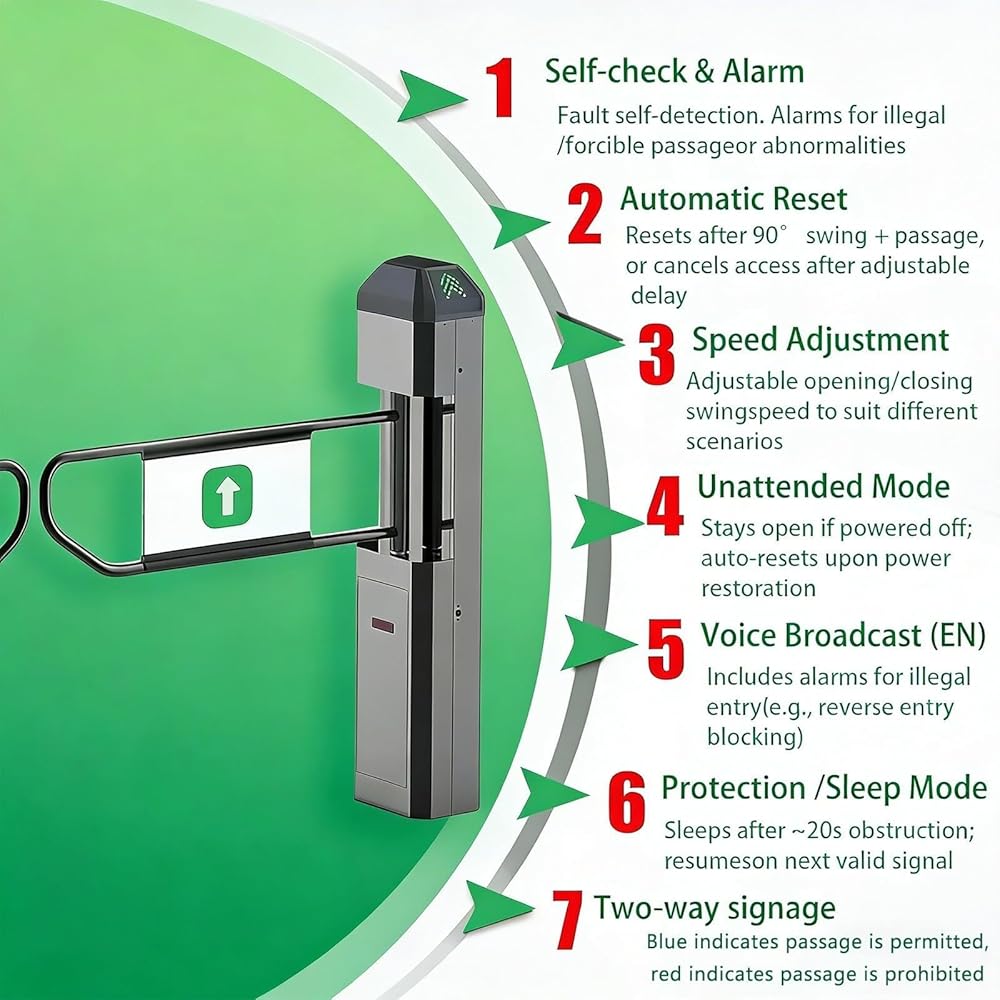 1 Self-check & Alarm
Fault self-detection. Alarms for illegal /forcible passageor abnormalities

2 Automatic Reset
Resets after 90° swing + passage, or cancels access after adjustable delay

3 Speed Adjustment
Adjustable opening/closing swingspeed to suit different scenarios

4 Unattended Mode
Stays open if powered off; auto-resets upon power restoration

5 Voice Broadcast (EN)
Includes alarms for illegal entry(e.g., reverse entry blocking)

6 Protection /Sleep Mode
Sleeps after ~20s obstruction; resumeson next valid signal

7 Two-way signage
Blue indicates passage is permitted, red indicates passage is prohibited