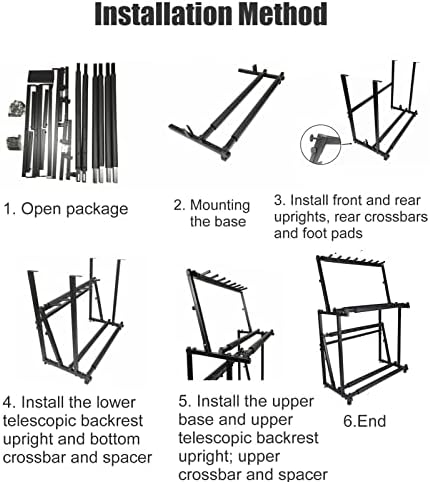 Installation Method

1. Open package

2. Mounting the base

3. Install front and rear uprights, rear crossbars and foot pads

4. Install the lower telescopic backrest upright and bottom crossbar and spacer

5. Install the upper base and upper telescopic backrest upright; upper crossbar and spacer

6.End