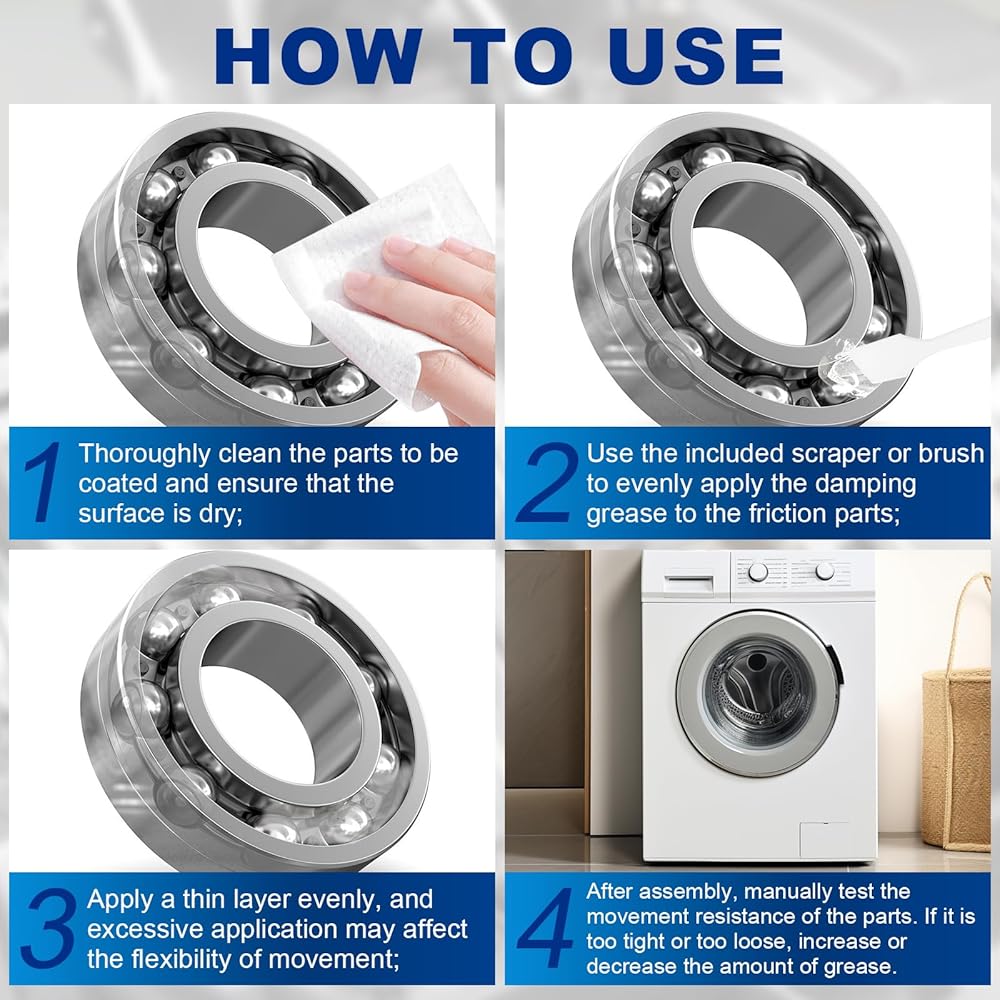 HOW TO USE

1 Thoroughly clean the parts to be coated and ensure that the surface is dry;

2 Use the included scraper or brush to evenly apply the damping grease to the friction parts;

3 Apply a thin layer evenly, and excessive application may affect the flexibility of movement;

4 After assembly, manually test the movement resistance of the parts. If it is too tight or too loose, increase or decrease the amount of grease.