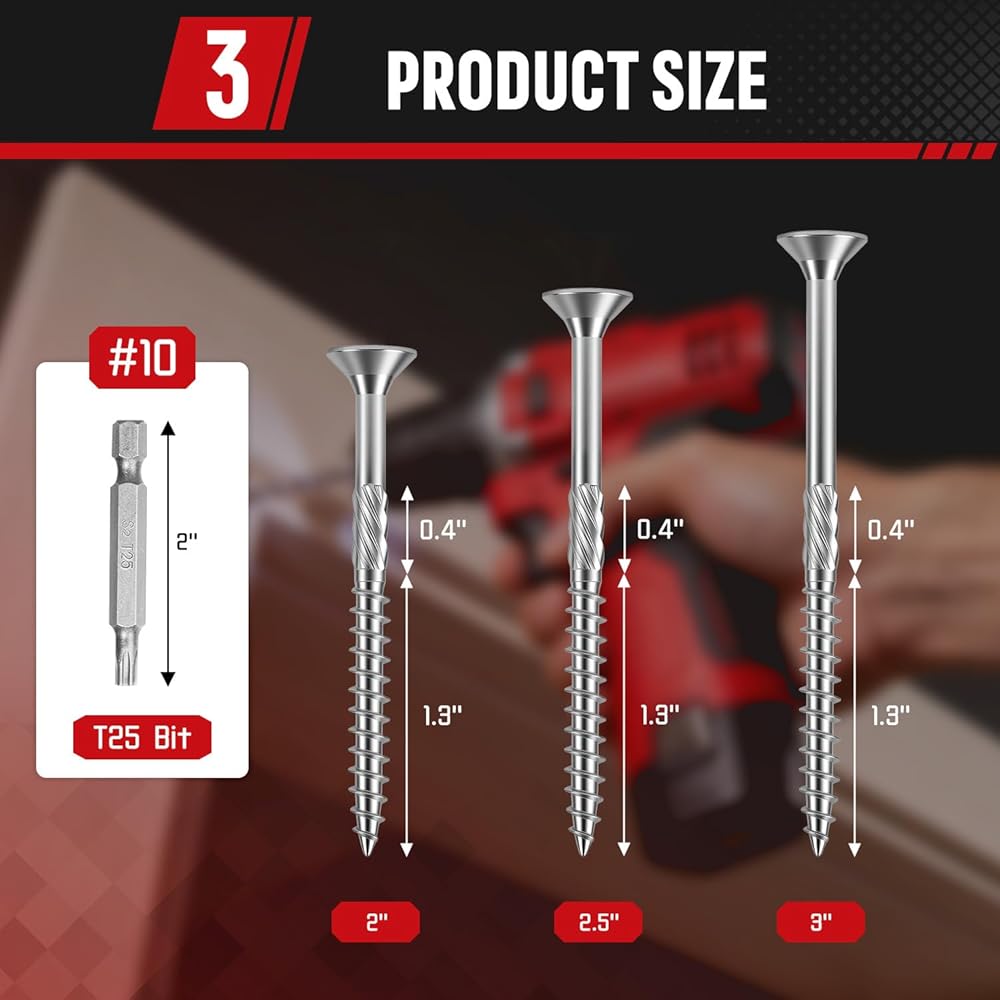 3 PRODUCT SIZE

#10

S2 T25

2"

T25 Bit

0.4"

1.3"

0.4"

1.3"

0.4"

1.3"

2"

2.5"

3"