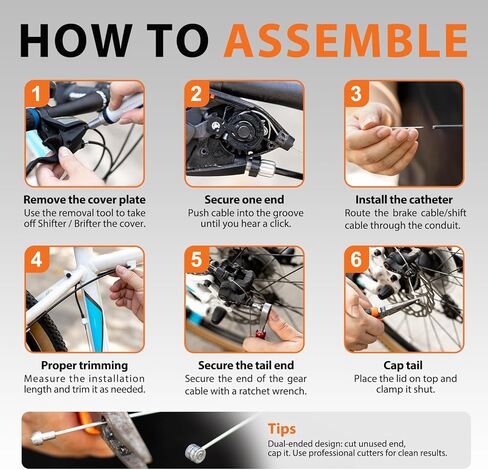 HOW TO ASSEMBLE

1

Remove the cover plate
Use the removal tool to take off Shifter / Brifter the cover.

2

Secure one end
Push cable into the groove until you hear a click.

3

Install the catheter
Route the brake cable/shift cable through the conduit.

4

Proper trimming
Measure the installation length and trim it as needed.

5

Secure the tail end
Secure the end of the gear cable with a ratchet wrench.

6

Cap tail
Place the lid on top and clamp it shut.

Tips
Dual-ended design: cut unused end, cap it. Use professional cutters for clean results.