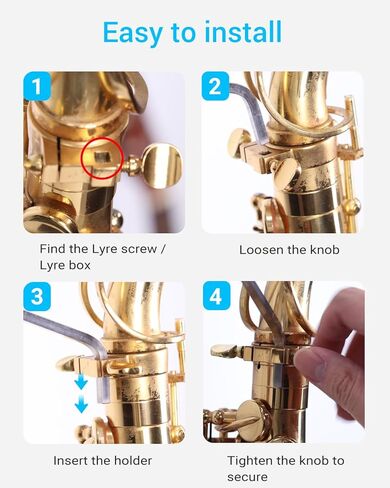 Easy to install

1

Find the Lyre screw / Lyre box

2

Loosen the knob

3

Insert the holder

4

Tighten the knob to secure