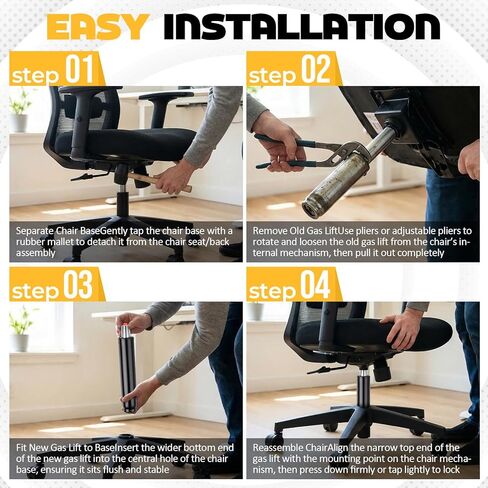 EASY INSTALLATION

step 01

Separate Chair BaseGently tap the chair base with a rubber mallet to detach it from the chair seat/back assembly

step 02

Remove Old Gas LiftUse pliers or adjustable pliers to rotate and loosen the old gas lift from the chair's internal mechanism, then pull it out completely

step 03

Fit New Gas Lift to BaseInsert the wider bottom end of the new gas lift into the central hole of the chair base, ensuring it sits flush and stable

step 04

Reassemble ChairAlign the narrow top end of the gas lift with the mounting point on the chair mechanism, then press down firmly or tap lightly to lock