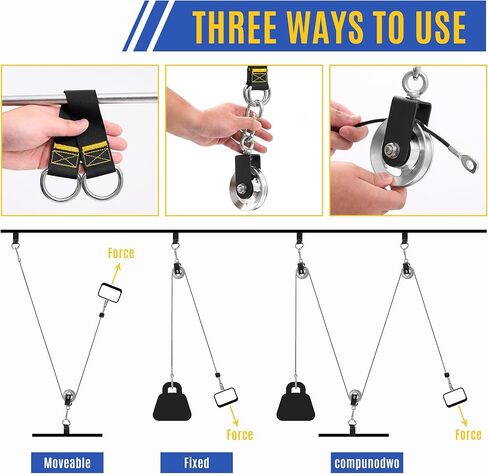 THREE WAYS TO USE

Force

Force

Force

Moveable

Fixed

compunodwo