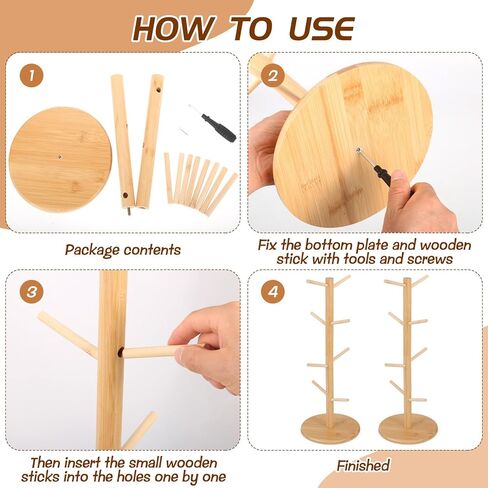 HOW TO USE

1

Package contents

2

Fix the bottom plate and wooden stick with tools and screws

3

Then insert the small wooden sticks into the holes one by one

4

Finished