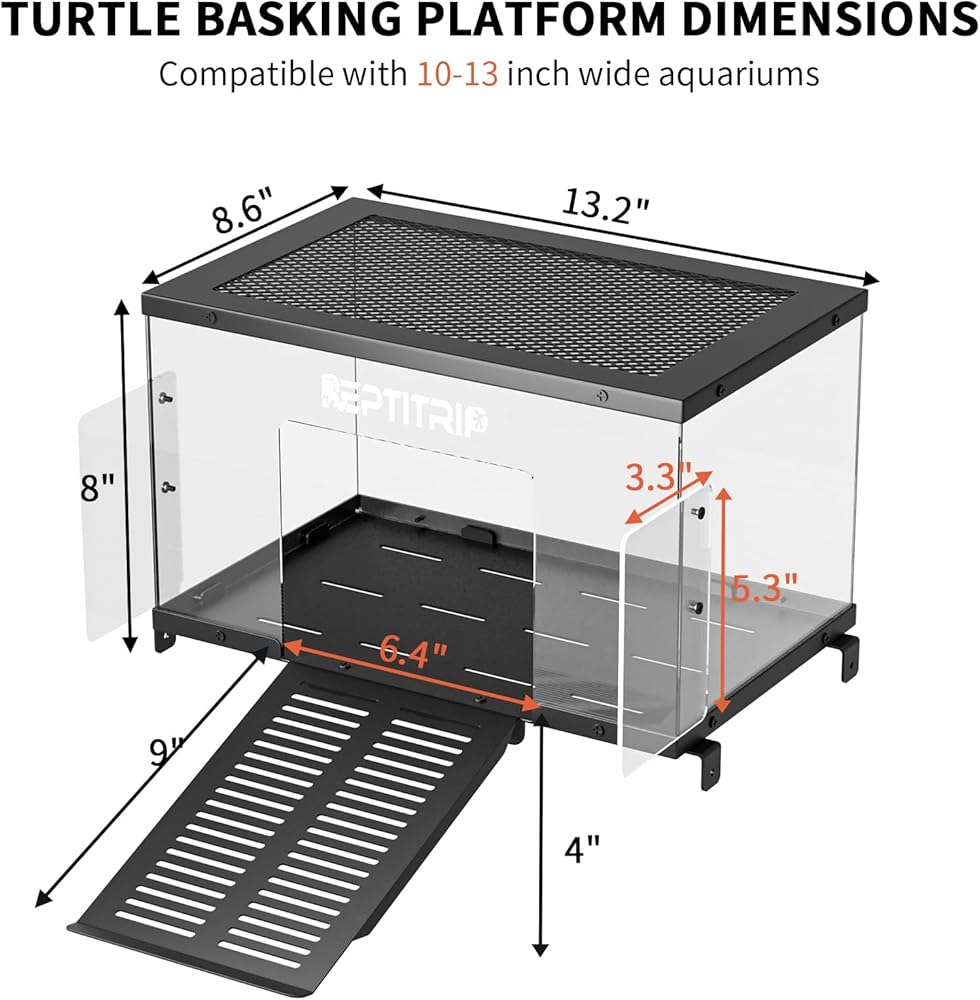 TURTLE BASKING PLATFORM DIMENSIONS
Compatible with 10-13 inch wide aquariums

8.6"
13.2"
REPTITRIP
8"
3.3"
5.3"
6.4"
9"
4"