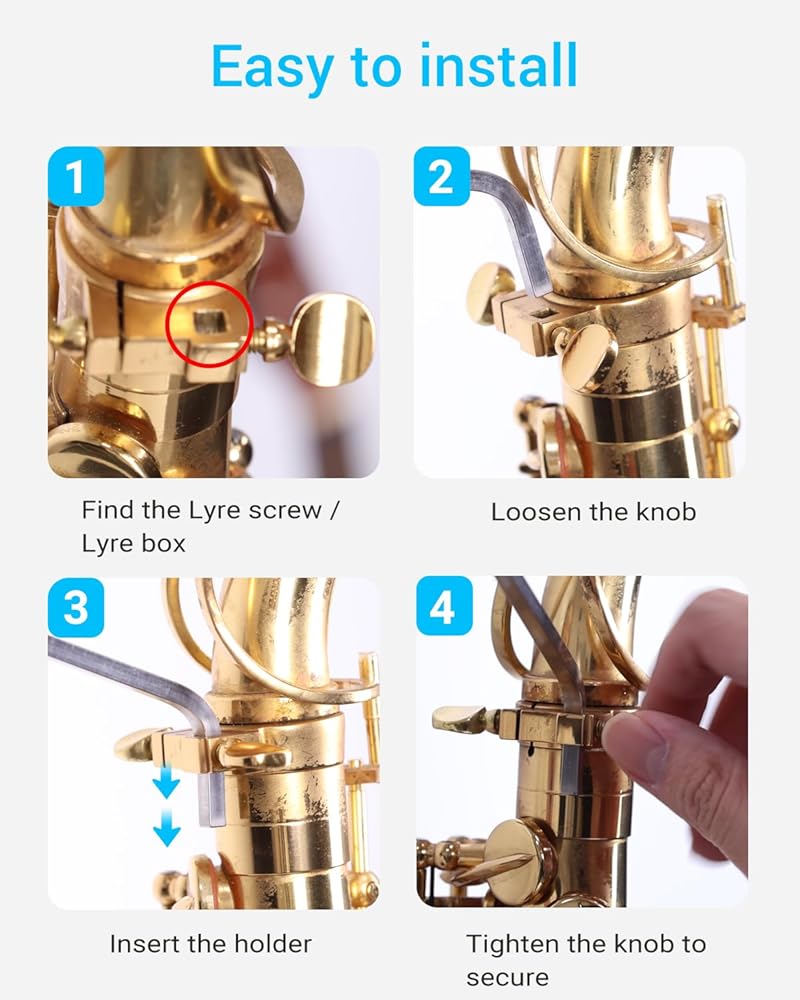 Easy to install

1

Find the Lyre screw / Lyre box

2

Loosen the knob

3

Insert the holder

4

Tighten the knob to secure