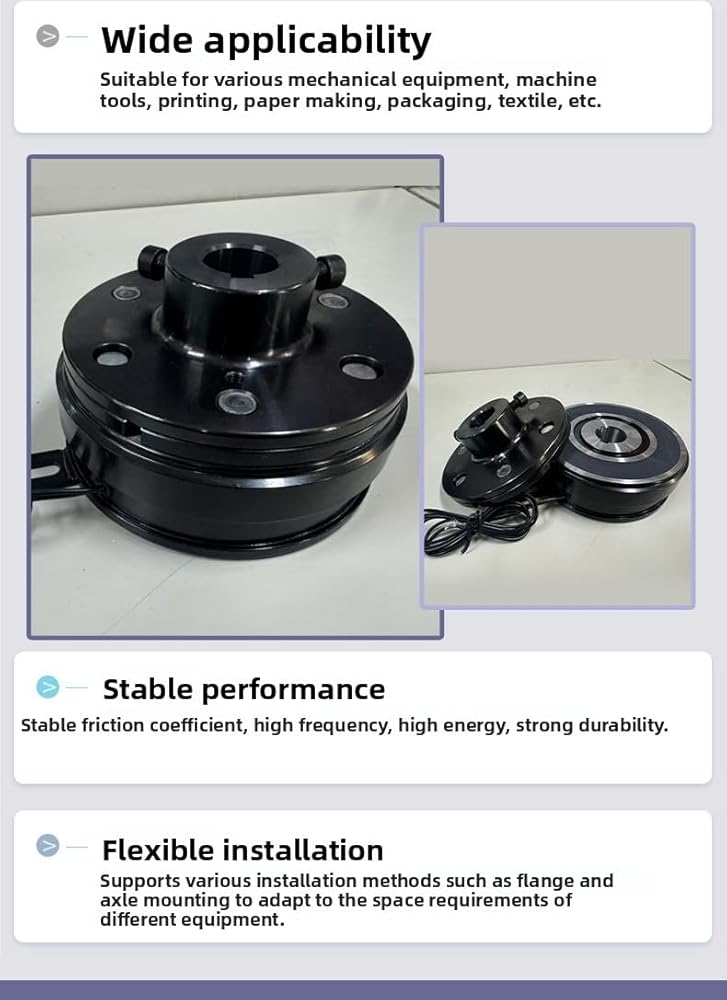 Wide applicability
Suitable for various mechanical equipment, machine tools, printing, paper making, packaging, textile, etc.

Stable performance
Stable friction coefficient, high frequency, high energy, strong durability.

Flexible installation
Supports various installation methods such as flange and axle mounting to adapt to the space requirements of different equipment.