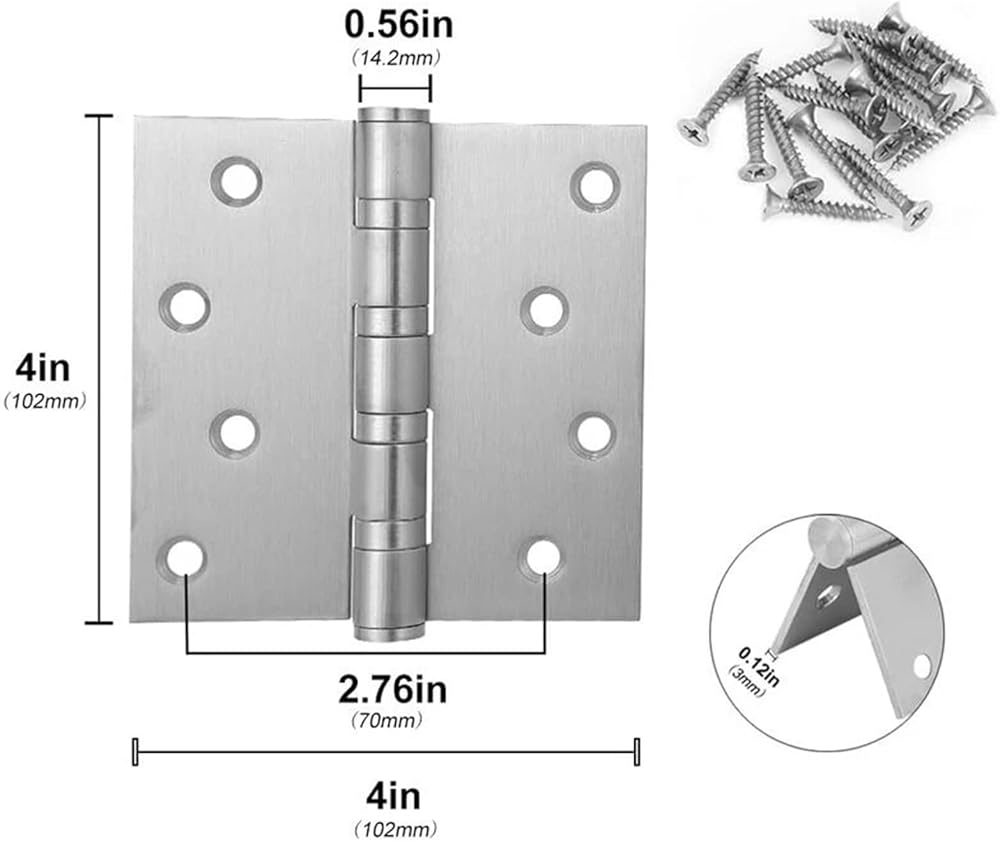 0.56in
(14.2mm)

4in
(102mm)

2.76in
(70mm)

4in
(102mm)

0.12in
(3mm)