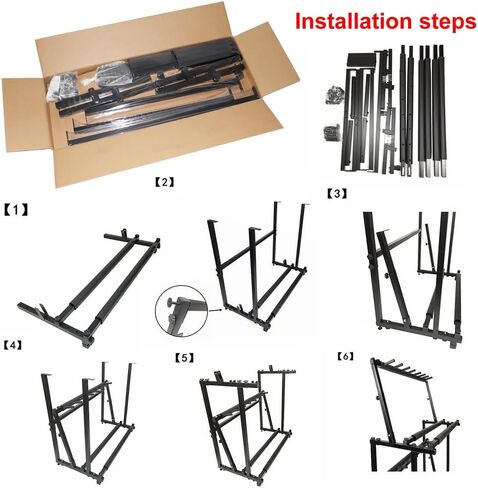 Installation steps

【2】

【3】

【1】

【4】

【5】

【6】