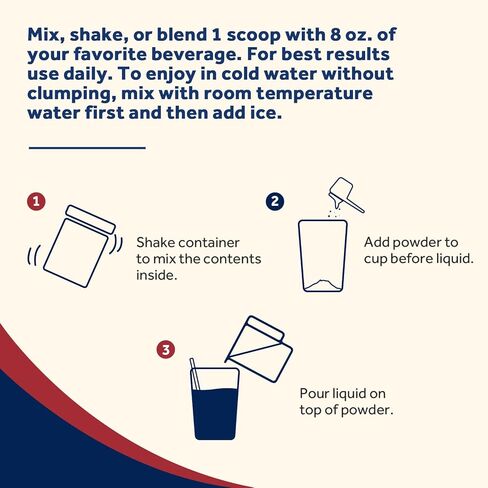 Mix, shake, or blend 1 scoop with 8 oz. of your favorite beverage. For best results use daily. To enjoy in cold water without clumping, mix with room temperature water first and then add ice.

1

Shake container to mix the contents inside.

2

Add powder to cup before liquid.

3

Pour liquid on top of powder.