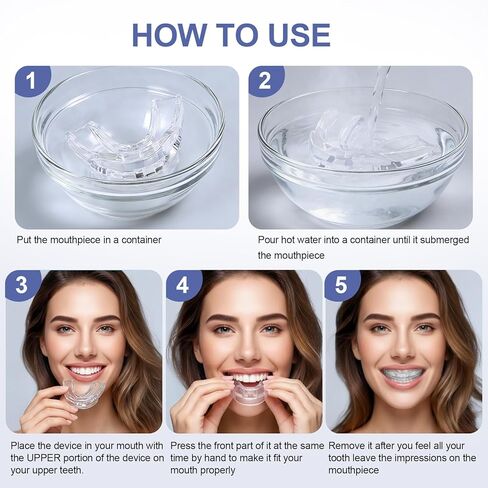 HOW TO USE

1

Put the mouthpiece in a container

2

Pour hot water into a container until it submerged the mouthpiece

3

Place the device in your mouth with the UPPER portion of the device on your upper teeth.

4

Press the front part of it at the same time by hand to make it fit your mouth properly

5

Remove it after you feel all your tooth leave the impressions on the mouthpiece