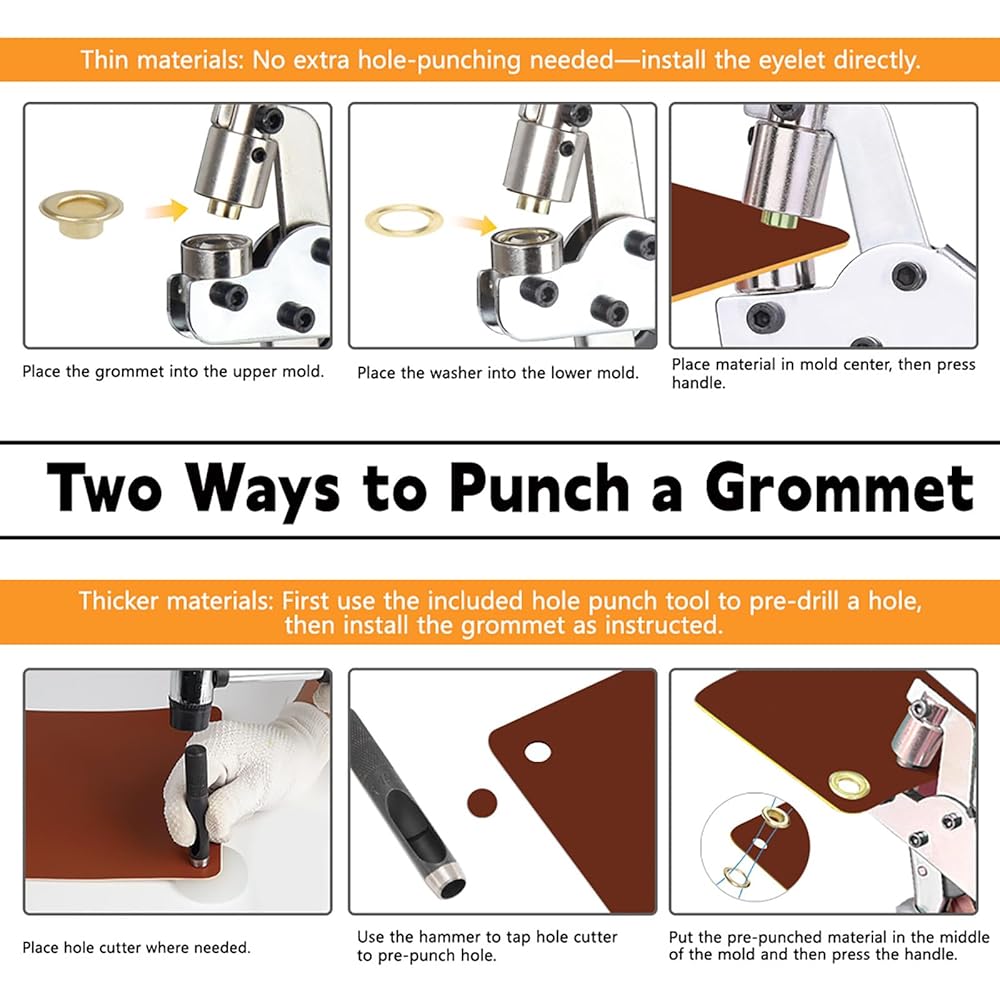 Thin materials: No extra hole-punching needed—install the eyelet directly.

Place the grommet into the upper mold.

Place the washer into the lower mold.

Place material in mold center, then press handle.

Two Ways to Punch a Grommet

Thicker materials: First use the included hole punch tool to pre-drill a hole, then install the grommet as instructed.

Place hole cutter where needed.

Use the hammer to tap hole cutter to pre-punch hole.

Put the pre-punched material in the middle of the mold and then press the handle.