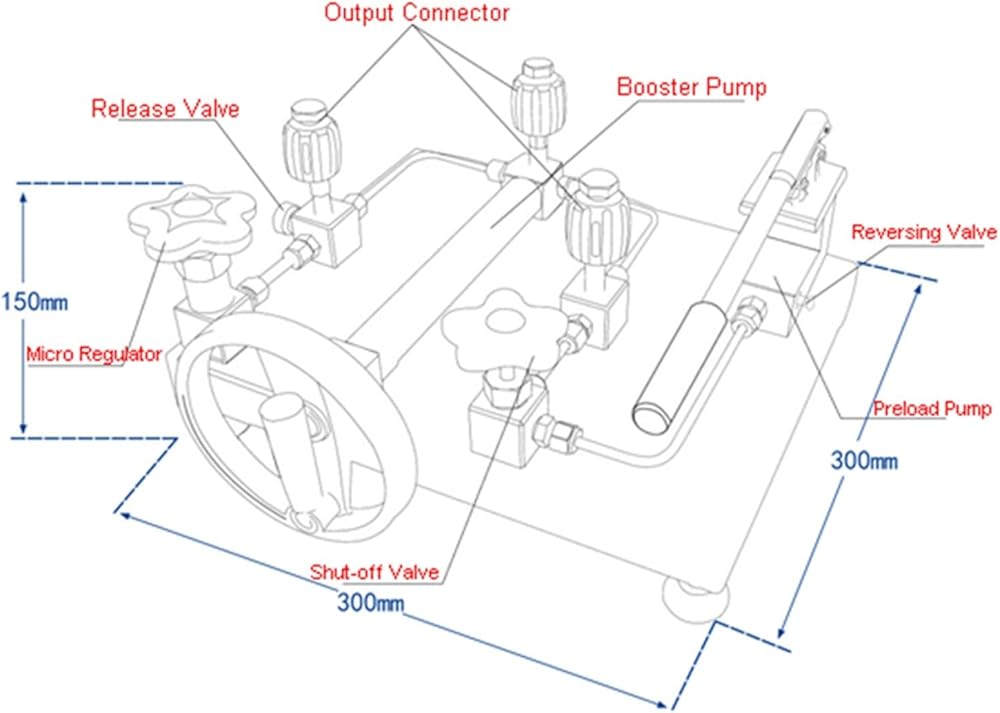 Output Connector
Release Valve
Booster Pump
Reversing Valve
150mm
Micro Regulator
Preload Pump
300mm
Shut-off Valve
300mm