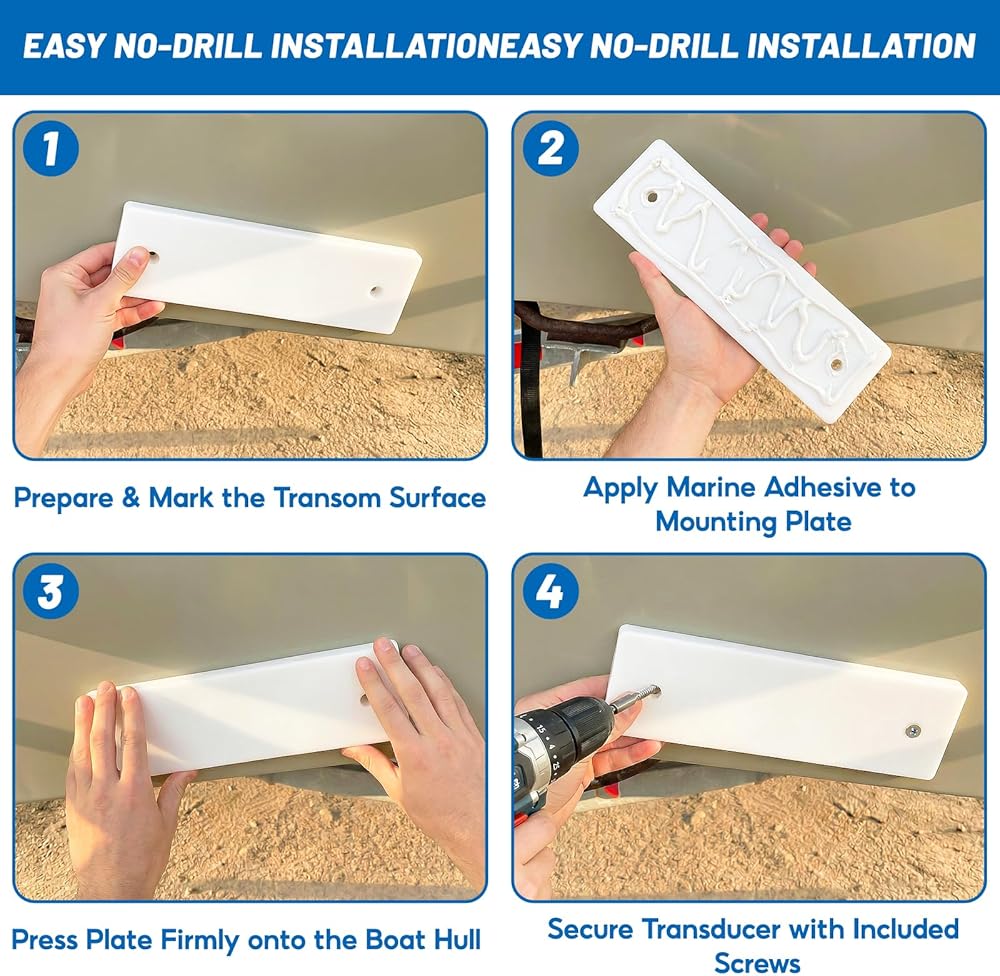 EASY NO-DRILL INSTALLATIONEASY NO-DRILL INSTALLATION

1

Prepare & Mark the Transom Surface

2

Apply Marine Adhesive to Mounting Plate

3

Press Plate Firmly onto the Boat Hull

4

Secure Transducer with Included Screws