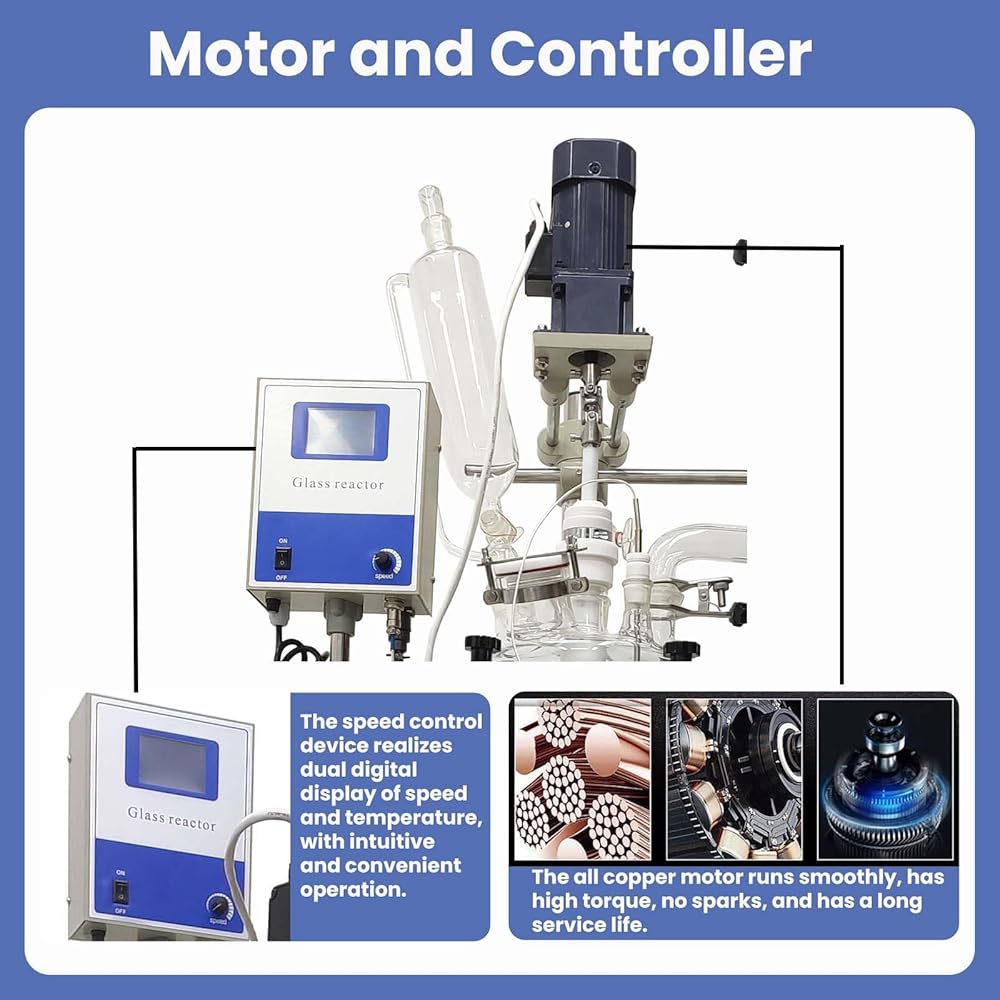 Motor and Controller

Glass reactor

ON

OFF

speed

Glass reactor

ON

OFF

speed

The speed control device realizes dual digital display of speed and temperature, with intuitive and convenient operation.

The all copper motor runs smoothly, has high torque, no sparks, and has a long service life.