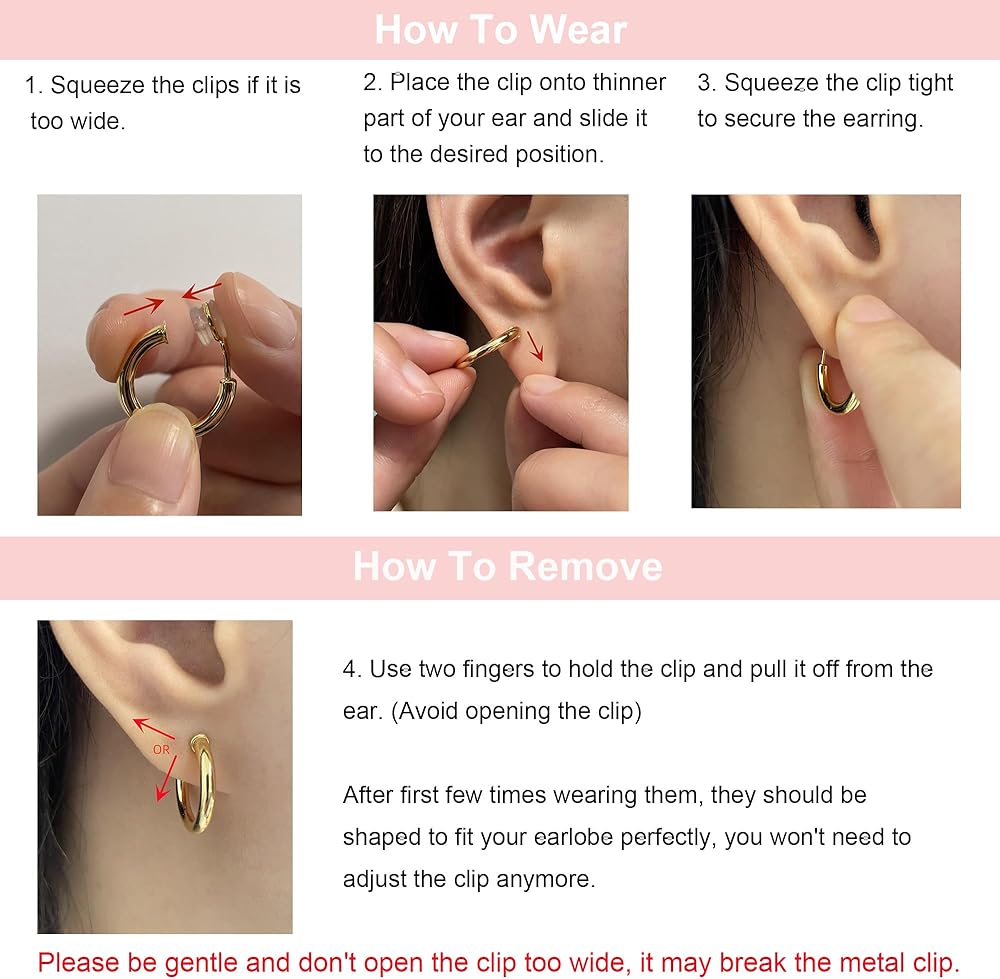 How To Wear

1. Squeeze the clips if it is too wide.

2. Place the clip onto thinner part of your ear and slide it to the desired position.

3. Squeeze the clip tight to secure the earring.

How To Remove

OR

4. Use two fingers to hold the clip and pull it off from the ear. (Avoid opening the clip)

After first few times wearing them, they should be shaped to fit your earlobe perfectly, you won't need to adjust the clip anymore.

Please be gentle and don't open the clip too wide, it may break the metal clip.