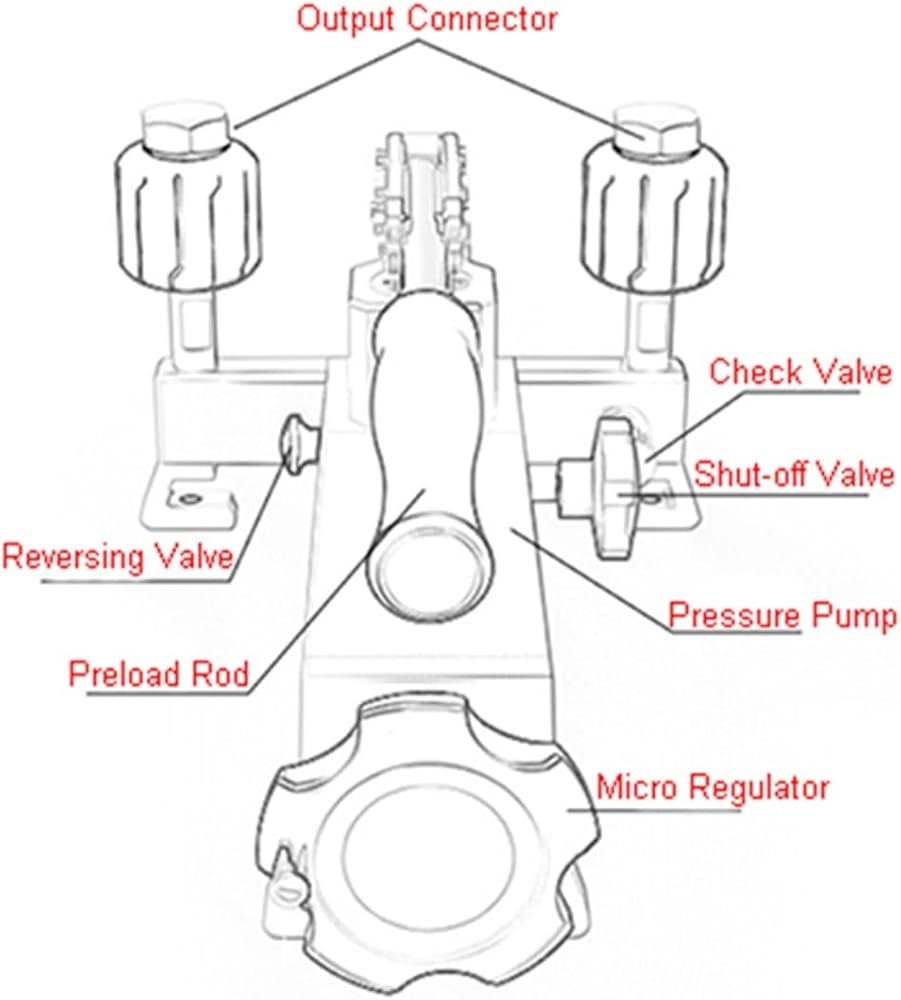 Output Connector

Check Valve

Shut-off Valve

Reversing Valve

Pressure Pump

Preload Rod

Micro Regulator