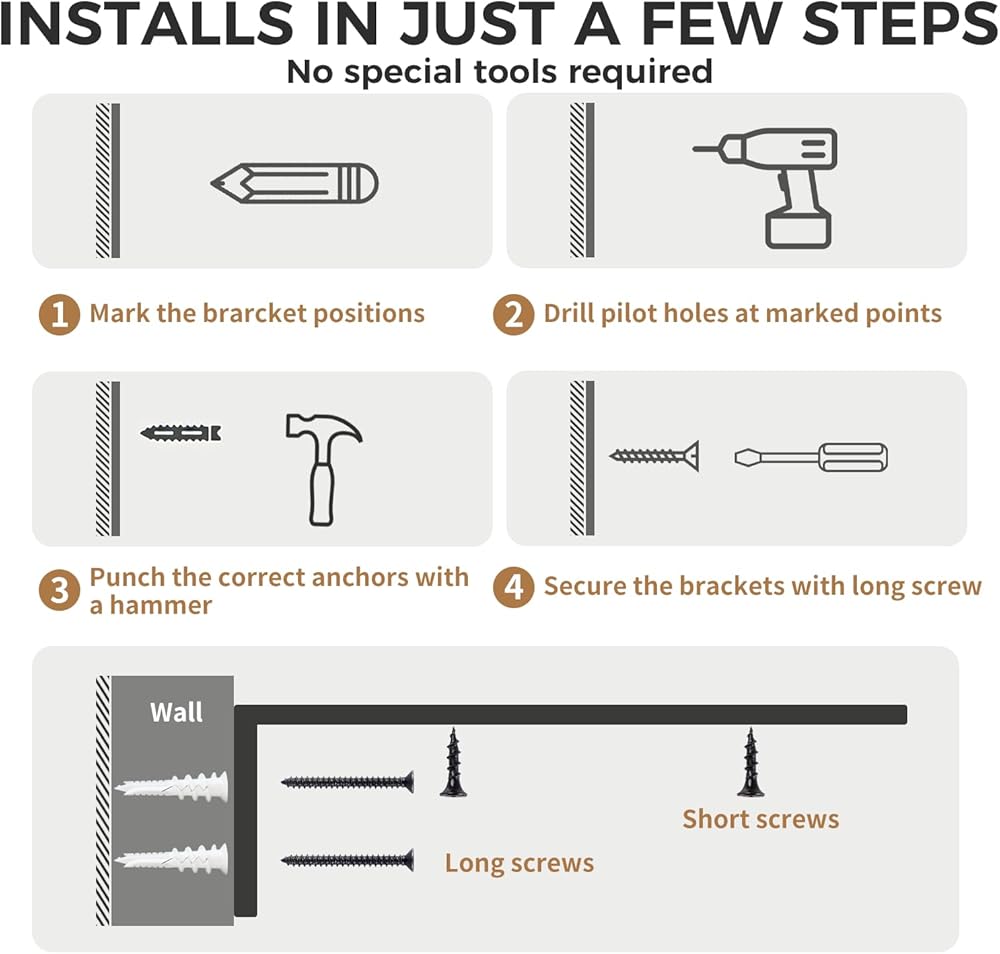 INSTALLS IN JUST A FEW STEPS
No special tools required

1 Mark the brarcket positions

2 Drill pilot holes at marked points

3 Punch the correct anchors with a hammer

4 Secure the brackets with long screw

Wall

Short screws

Long screws