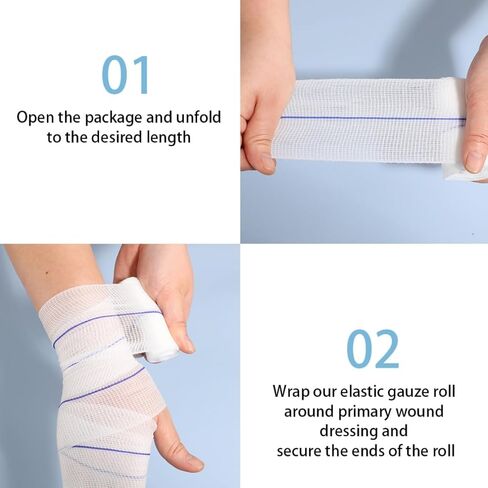 01

Open the package and unfold to the desired length

02

Wrap our elastic gauze roll around primary wound dressing and secure the ends of the roll