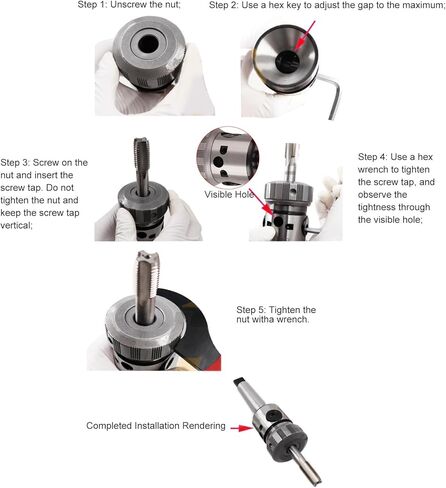 Step 1: Unscrew the nut;

Step 2: Use a hex key to adjust the gap to the maximum;

Step 3: Screw on the nut and insert the screw tap. Do not tighten the nut and keep the screw tap vertical;

Visible Hole

Step 4: Use a hex wrench to tighten the screw tap, and observe the tightness through the visible hole;

Step 5: Tighten the nut witha wrench.

Completed Installation Rendering