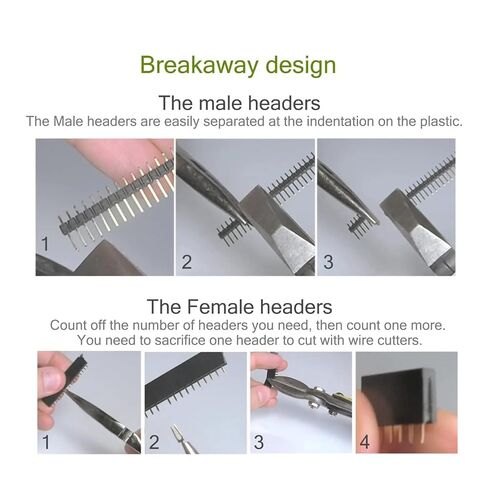 Breakaway design

The male headers

The Male headers are easily separated at the indentation on the plastic.

1

2

3

The Female headers

Count off the number of headers you need, then count one more. You need to sacrifice one header to cut with wire cutters.

1

2

3

4