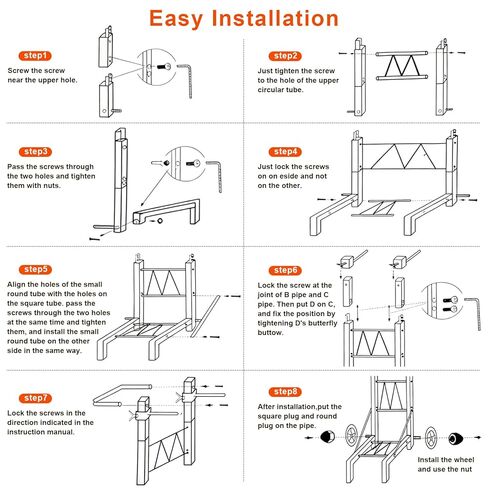 Easy Installation

step1
Screw the screw near the upper hole.

step2
Just tighten the screw to the hole of the upper circular tube.

step3
Pass the screws through the two holes and tighten them with nuts.

step4
Just lock the screws on on eside and not on the other.

step5
Align the holes of the small round tube with the holes on the square tube. pass the screws through the two holes at the same time and tighten them, and install the small round tube on the other side in the same way.

step6
Lock the screw at the joint of B pipe and C pipe. Then put D on C, and fix the position by tightening D's butterfly buttow.

step7
Lock the screws in the direction indicated in the instruction manual.

step8
After installation,put the square plug and round plug on the pipe.

Install the wheel and use the nut