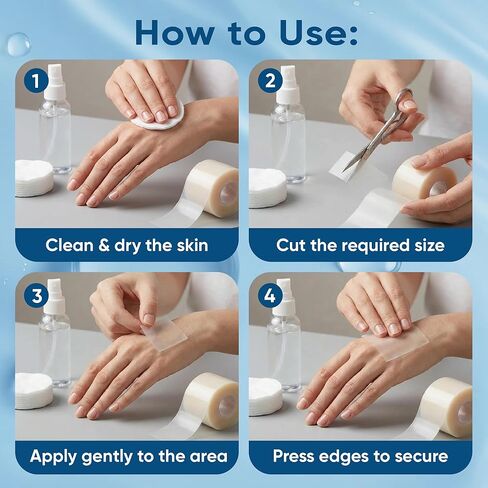 How to Use:

1

Clean & dry the skin

2

Cut the required size

3

Apply gently to the area

4

Press edges to secure