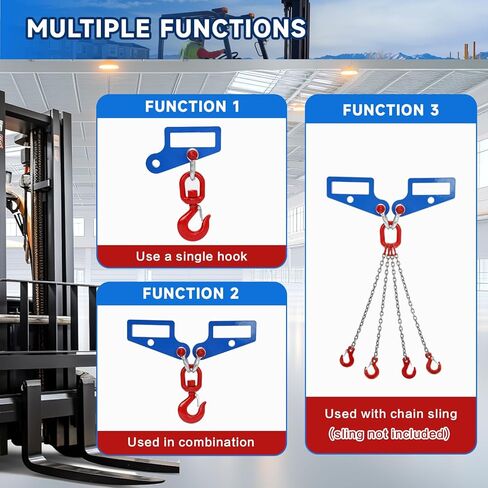 MULTIPLE FUNCTIONS

FUNCTION 1

Use a single hook

FUNCTION 2

Used in combination

FUNCTION 3

Used with chain sling (sling not included)