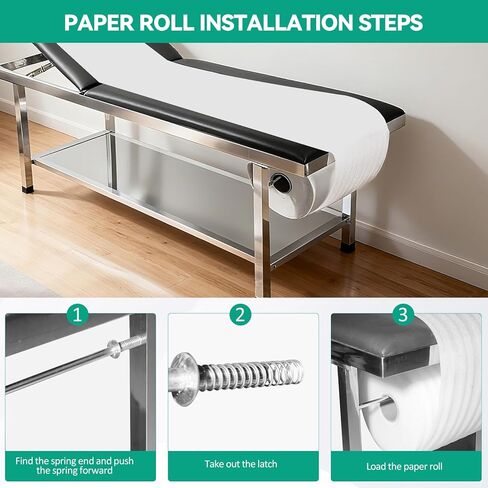 PAPER ROLL INSTALLATION STEPS

1

Find the spring end and push the spring forward

2

Take out the latch

3

Load the paper roll