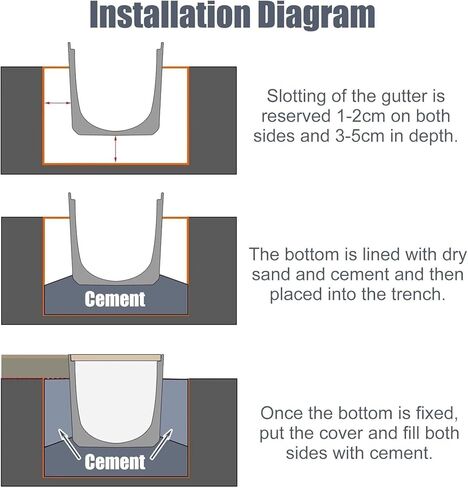 Installation Diagram

Slotting of the gutter is reserved 1-2cm on both sides and 3-5cm in depth.

Cement

The bottom is lined with dry sand and cement and then placed into the trench.

Cement

Once the bottom is fixed, put the cover and fill both sides with cement.