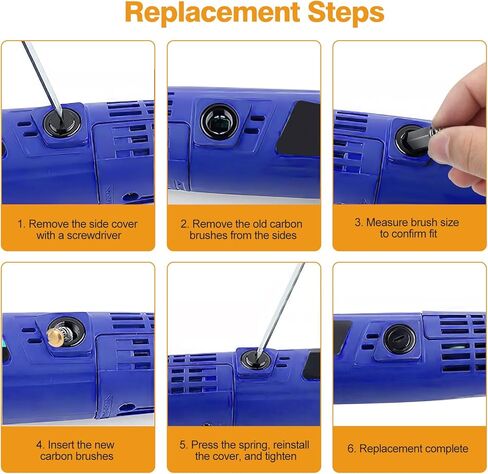 Replacement Steps

1. Remove the side cover with a screwdriver

2. Remove the old carbon brushes from the sides

3. Measure brush size to confirm fit

4. Insert the new carbon brushes

5. Press the spring, reinstall the cover, and tighten

6. Replacement complete