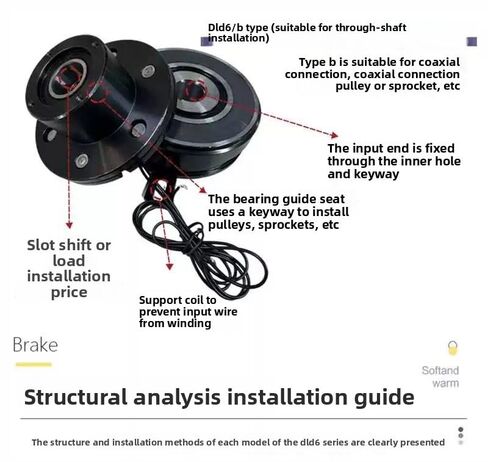 Dld6/b type (suitable for through-shaft installation)

Type b is suitable for coaxial connection, coaxial connection pulley or sprocket, etc

The input end is fixed through the inner hole and keyway

The bearing guide seat uses a keyway to install pulleys, sprockets, etc

Slot shift or load installation price

Support coil to prevent input wire from winding

Brake

Softand warm

Structural analysis installation guide

The structure and installation methods of each model of the dld6 series are clearly presented