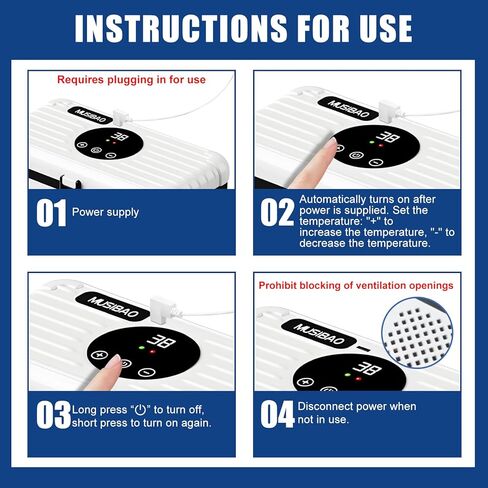 INSTRUCTIONS FOR USE

Requires plugging in for use

MUSIBAO

38

01 Power supply

MUSIBAO

38

02 Automatically turns on after power is supplied. Set the temperature: "+" to increase the temperature, "-" to decrease the temperature.

MUSIBAO

38

03 Long press "⏻" to turn off, short press to turn on again.

Prohibit blocking of ventilation openings

MUSIBAO

38

04 Disconnect power when not in use.