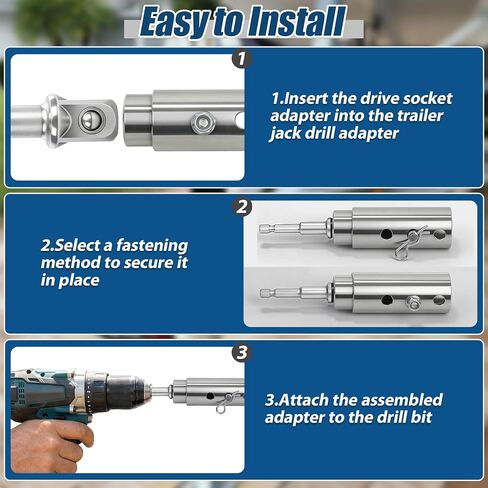 Easy to Install

1

1.Insert the drive socket adapter into the trailer jack drill adapter

2

2.Select a fastening method to secure it in place

3

3.Attach the assembled adapter to the drill bit