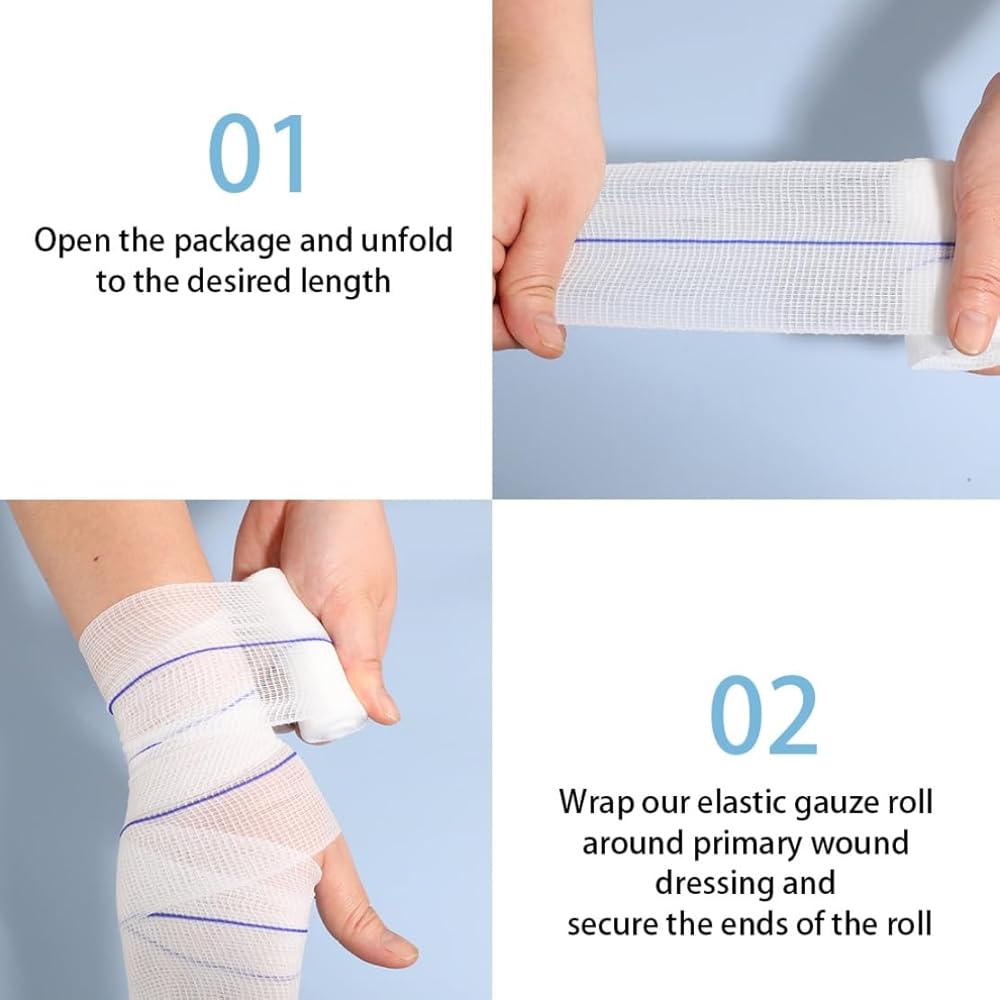 01

Open the package and unfold to the desired length

02

Wrap our elastic gauze roll around primary wound dressing and secure the ends of the roll