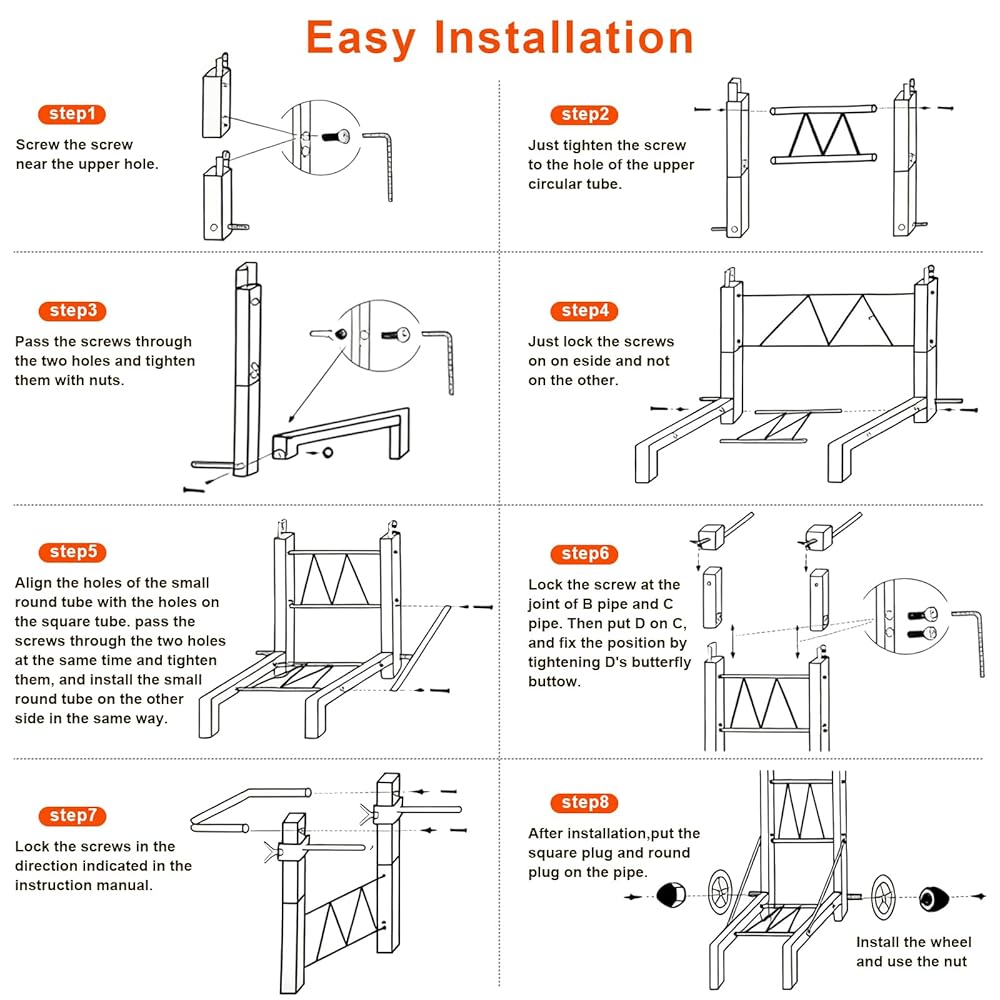 Easy Installation

step1

Screw the screw near the upper hole.

step2

Just tighten the screw to the hole of the upper circular tube.

step3

Pass the screws through the two holes and tighten them with nuts.

step4

Just lock the screws on on eside and not on the other.

step5

Align the holes of the small round tube with the holes on the square tube. pass the screws through the two holes at the same time and tighten them, and install the small round tube on the other side in the same way.

step6

Lock the screw at the joint of B pipe and C pipe. Then put D on C, and fix the position by tightening D's butterfly buttow.

step7

Lock the screws in the direction indicated in the instruction manual.

step8

After installation,put the square plug and round plug on the pipe.

Install the wheel and use the nut