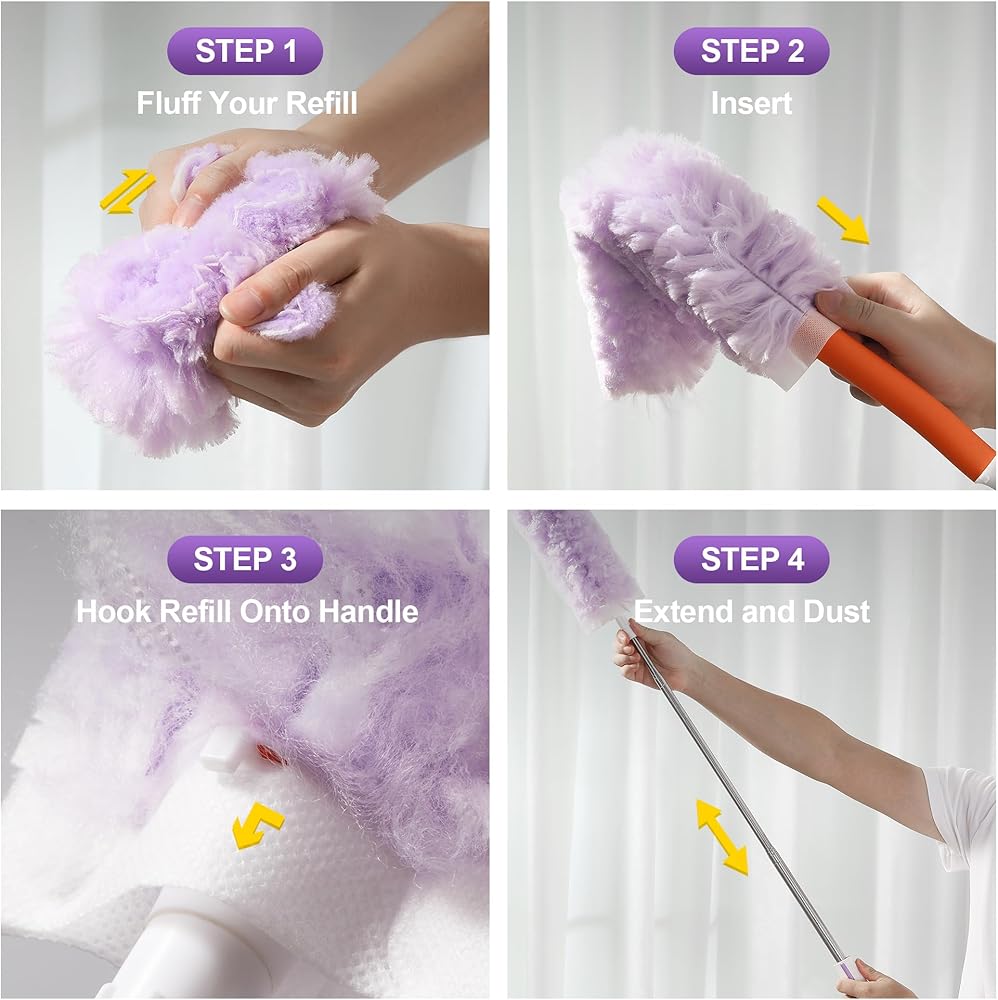 STEP 1
Fluff Your Refill

STEP 2
Insert

STEP 3
Hook Refill Onto Handle

STEP 4
Extend and Dust