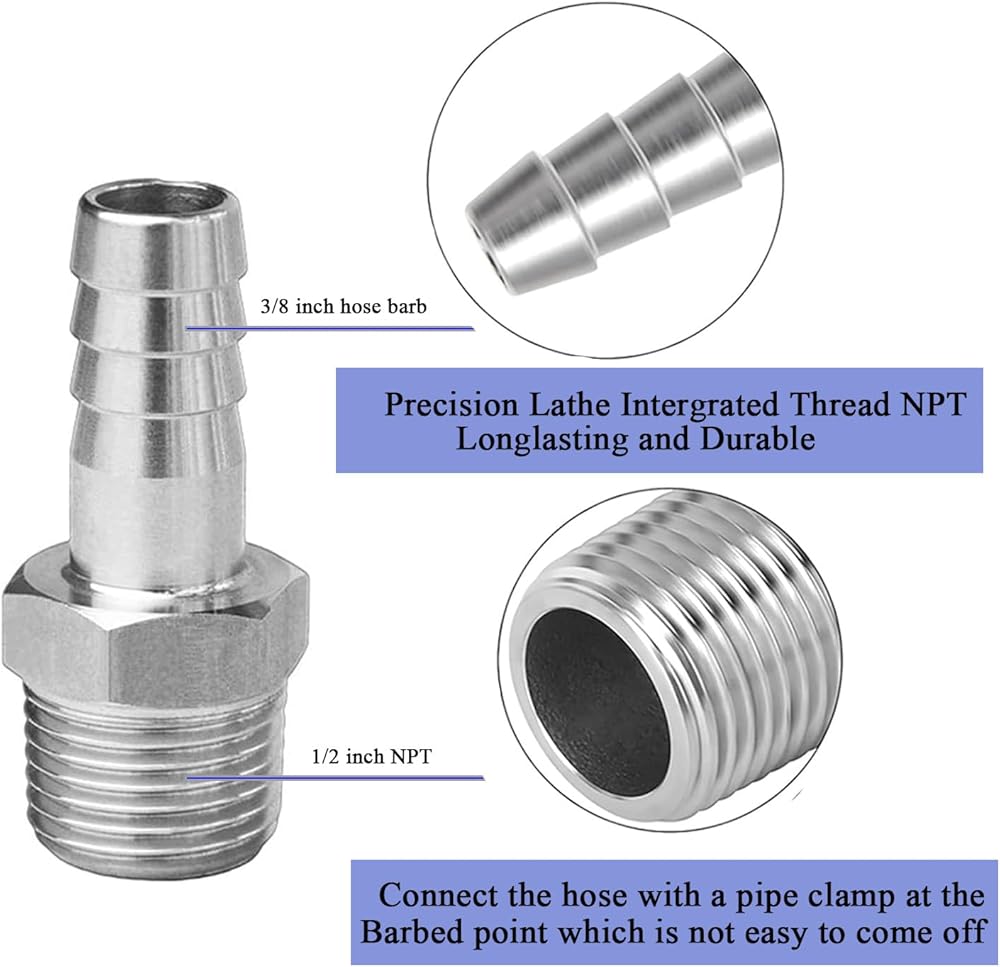 3/8 inch hose barb

Precision Lathe Intergrated Thread NPT
Longlasting and Durable

1/2 inch NPT

Connect the hose with a pipe clamp at the Barbed point which is not easy to come off