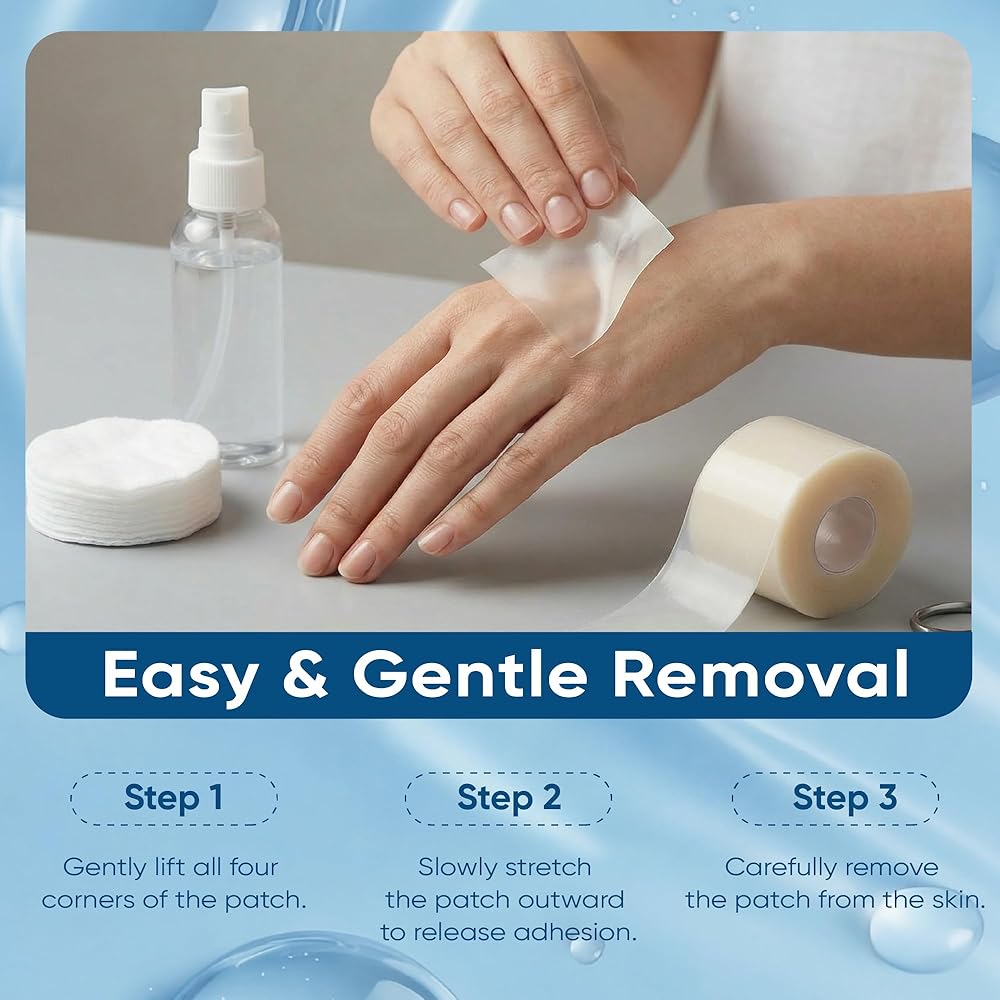 Easy & Gentle Removal

Step 1

Gently lift all four corners of the patch.

Step 2

Slowly stretch the patch outward to release adhesion.

Step 3

Carefully remove the patch from the skin.