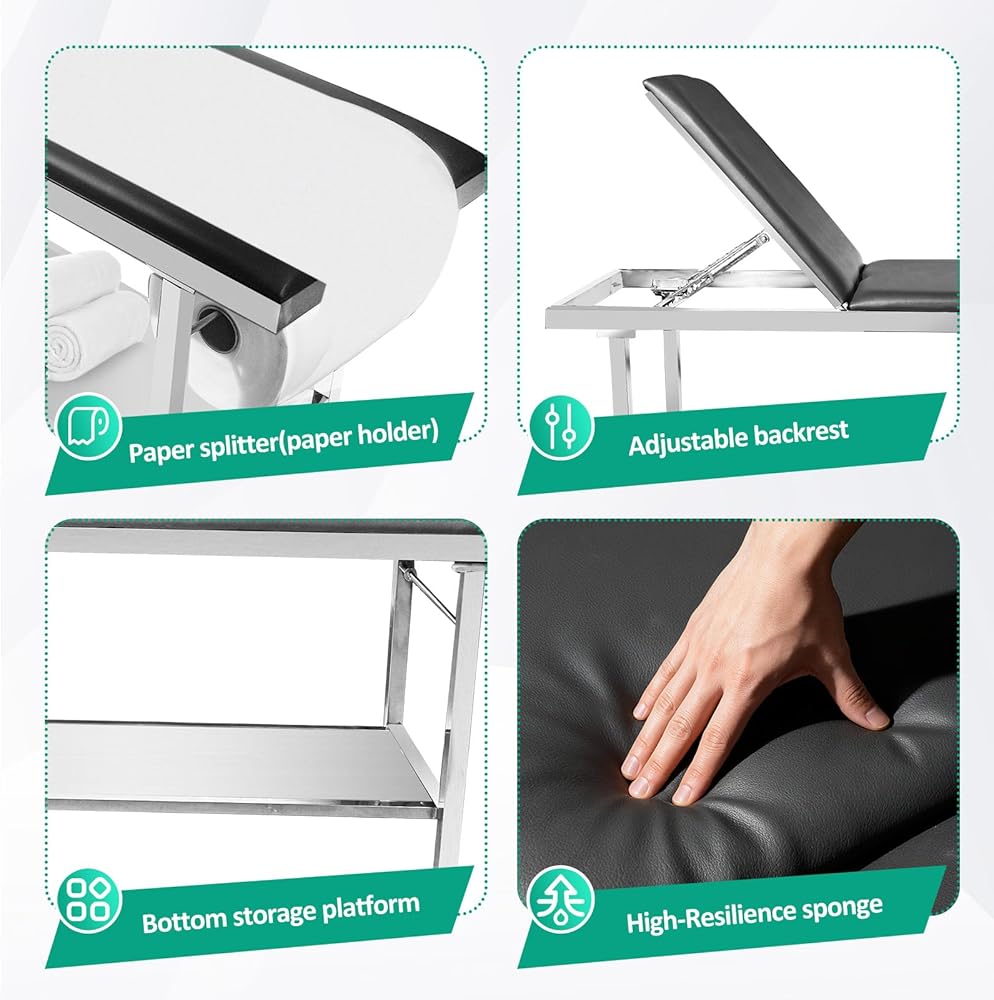 Paper splitter(paper holder)

Adjustable backrest

Bottom storage platform

High-Resilience sponge