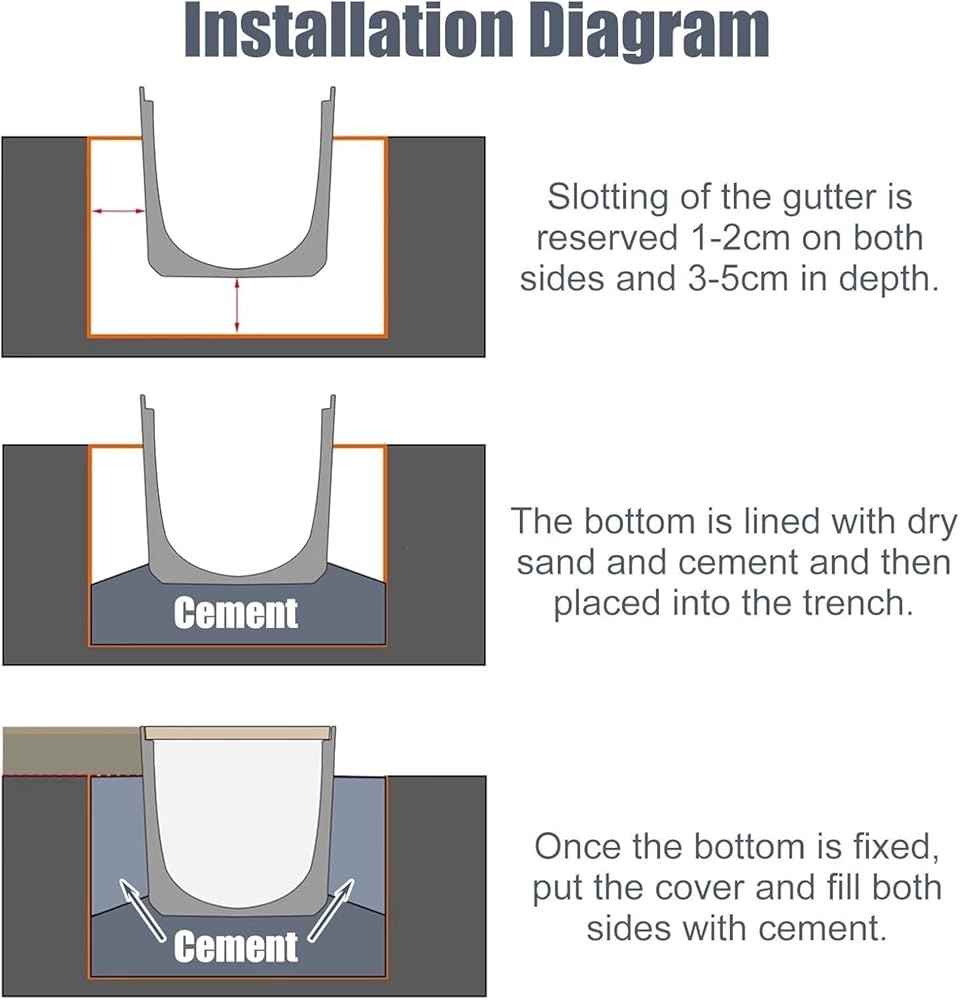 Installation Diagram

Slotting of the gutter is reserved 1-2cm on both sides and 3-5cm in depth.

Cement

The bottom is lined with dry sand and cement and then placed into the trench.

Cement

Once the bottom is fixed, put the cover and fill both sides with cement.